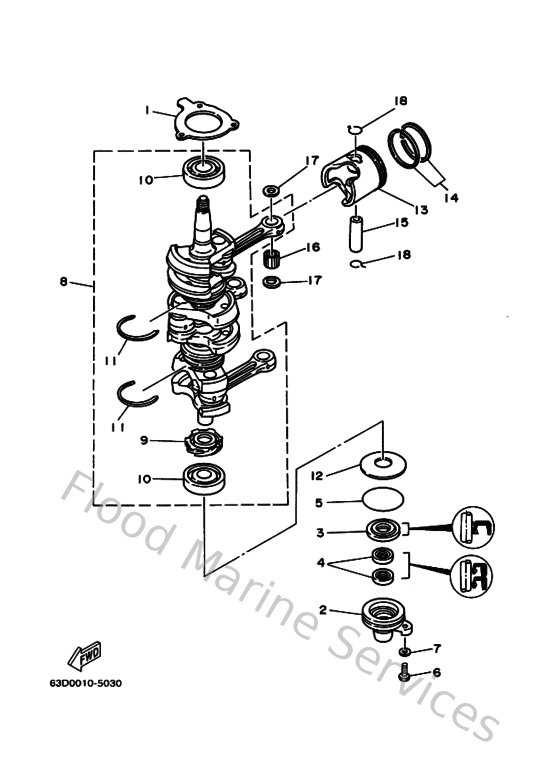 1
18
10
17
13
14
15
16
18
8
17
11
11
9
10
12
5
3
4
2
7
6
FWD
63D0010-5030
Flood Marine Services