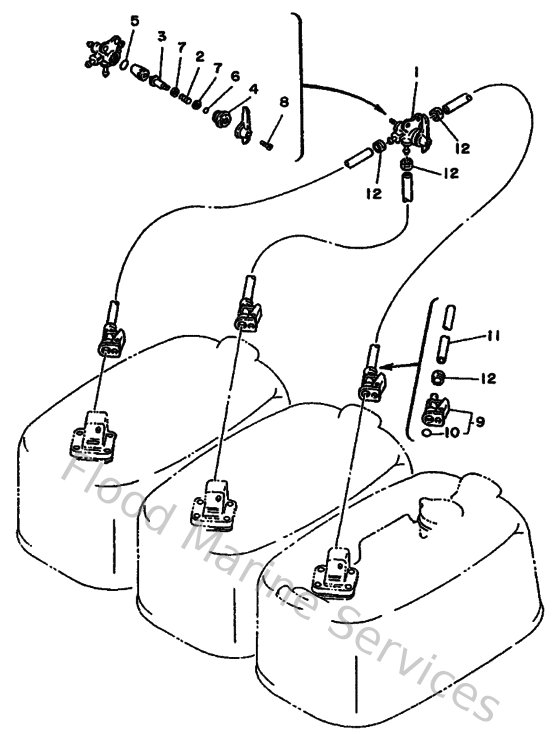 5
3
7
2
7
6
4
8
1
12
12
12
11
12
9
10

Flood Marine Services