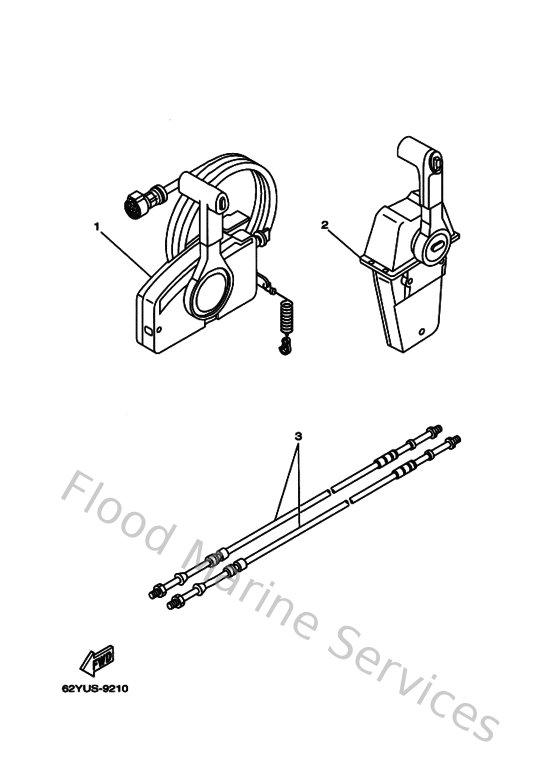 1
2
3
Flood Marine Services
FWD
62YUS-9210