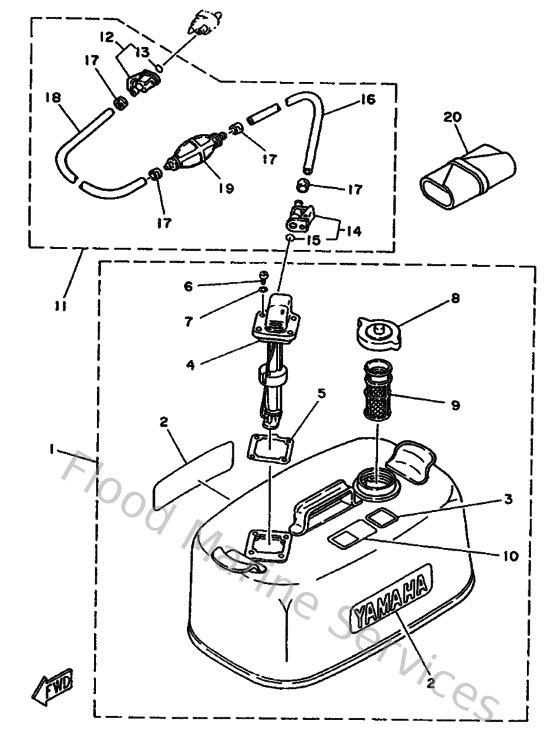 12
13
17
18
16
20
17
19
17
17
15
14
11
6
7
8
4
5
9
2
1
3
10
YAMAHA
2
FWD
Flood Marine Services