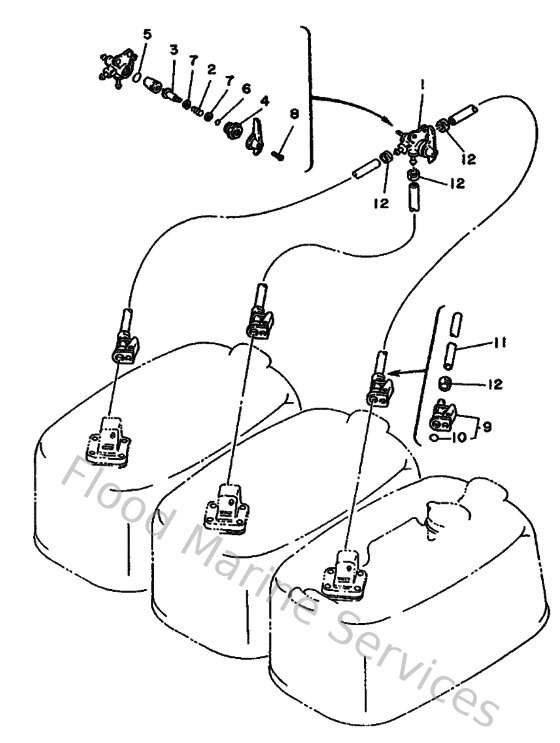 5
3
7
2
7
6
4
8
1
12
12
12
11
12
9
10
Flood Marine Services