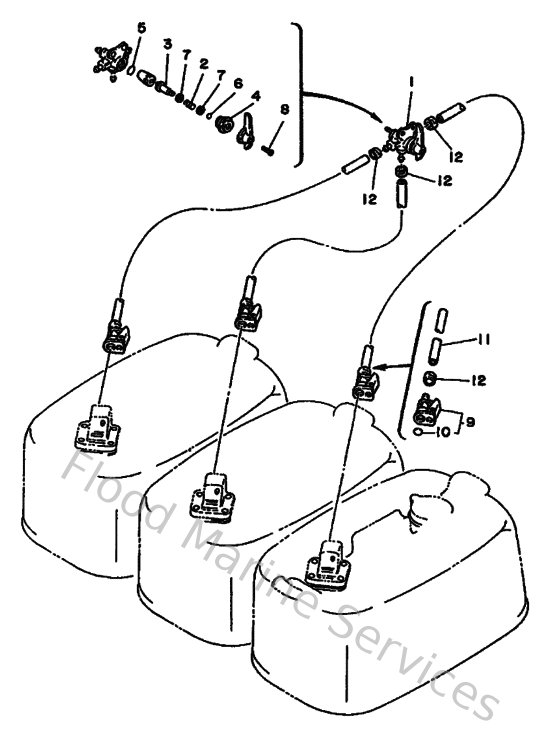 5
3
7
2
7
6
4
8
1
12
12
12
11
12
9
10
Flood Marine Services