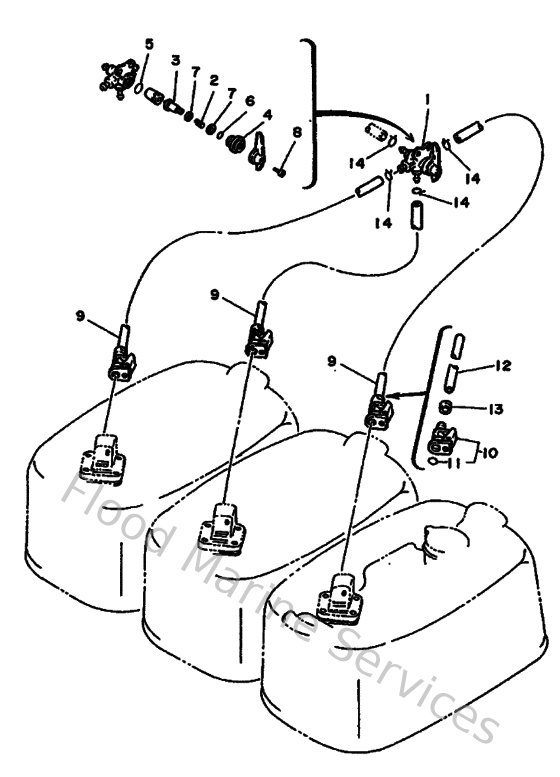 5
3
7
2
7
6
4
8
1
14
14
14
14
9
9
9
12
13
10
11
Flood Marine Services