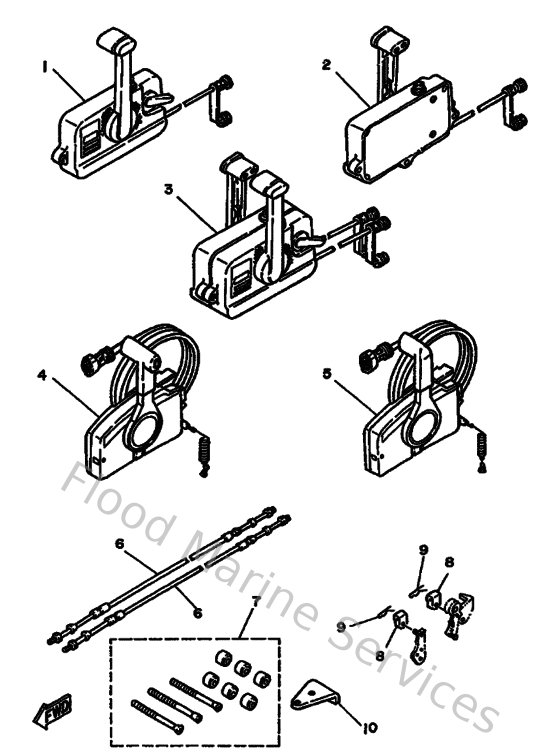 1
2
3
4
5
Flood Marine Services
6
6
7
9
8
9
8
FWD
10