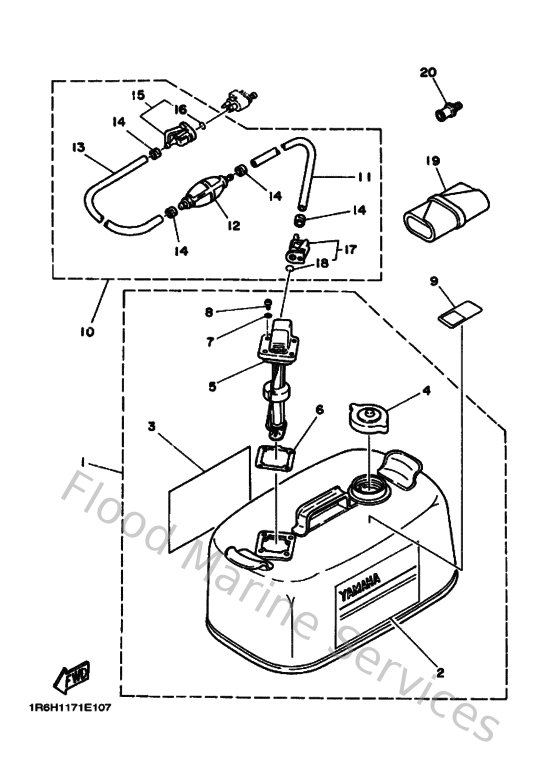 20
15
16
14
13
11
14
12
14
14
17
18
19
10
9
8
7
5
4
6
3
1
YAMAHA
2
FWD
1R6H1171E107
Flood Marine Services