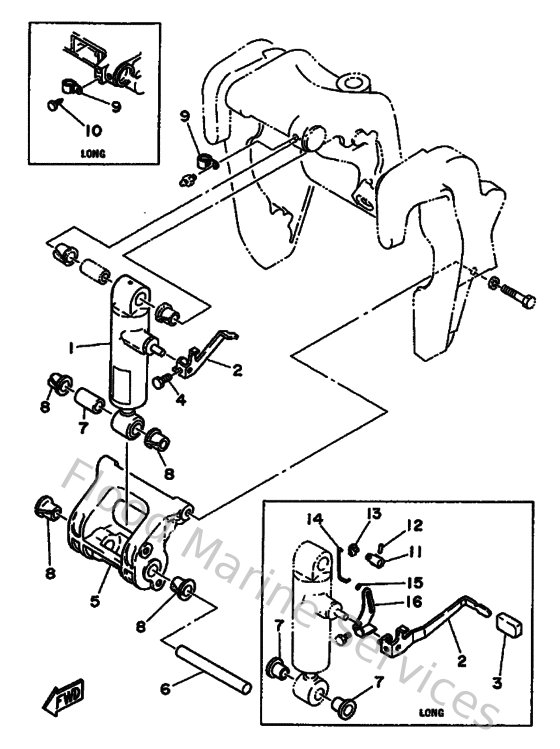 9
10
LONG

9
1
2
4
8
7
8
8
5
8
6
FWD

14
13
12
11
15
16
7
2
3
7
LONG

Flood Marine Services