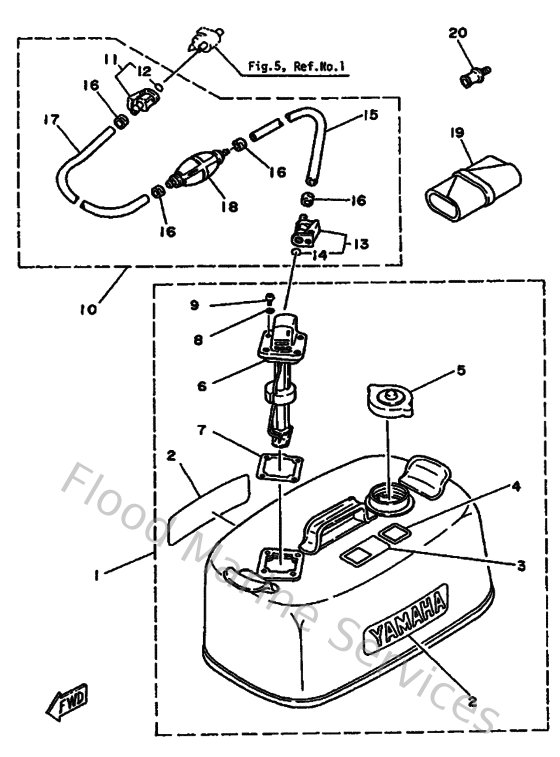 Fig.5, Ref.No.1

20

11

12

16

17

15

19

16

18

16

16

13

14

10

9

8

6

5

7

2

4

1

3

YAMAHA

2

FWD

Flood Marine Services