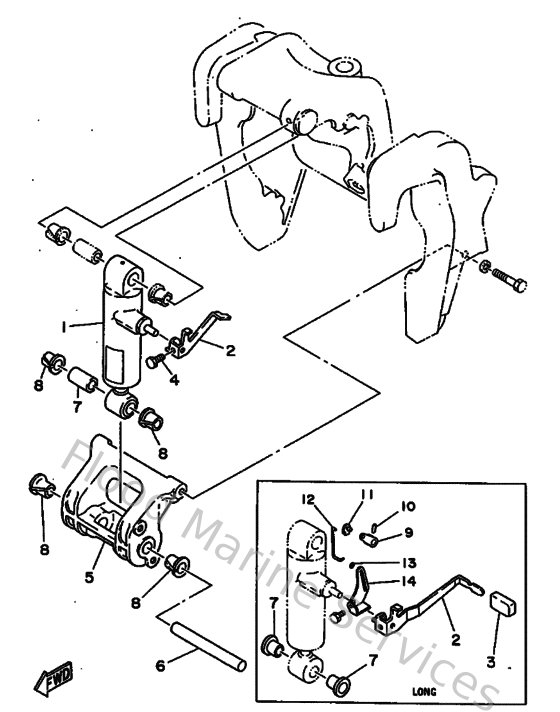 1
2
4
8
7
8
8
5
8
6
FWD
12
11
10
9
13
14
7
2
3
7
LONG
Flood Marine Services