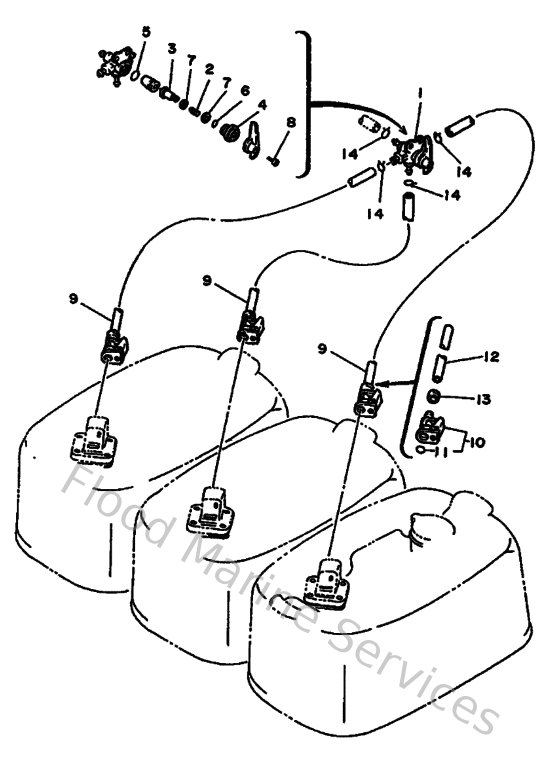 5
3
7
2
7
6
4
8
1
14
14
14
14
9
9
9
12
13
10
11
Flood Marine Services