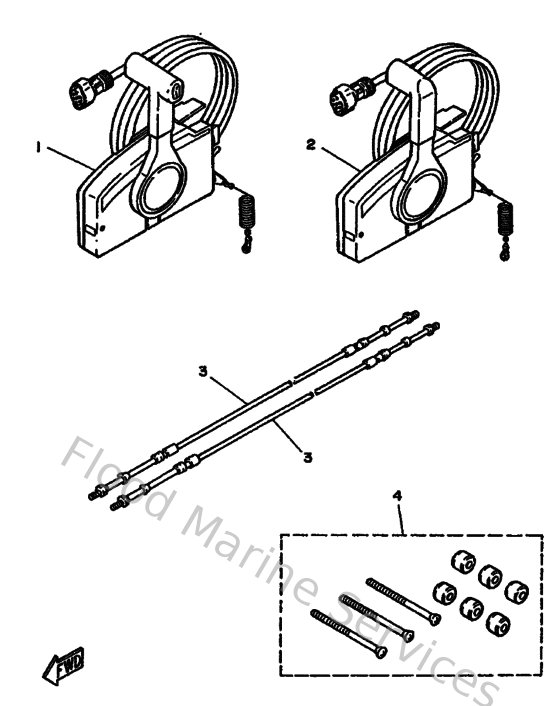 1
2
3
3
4
FWD
Flood Marine Services