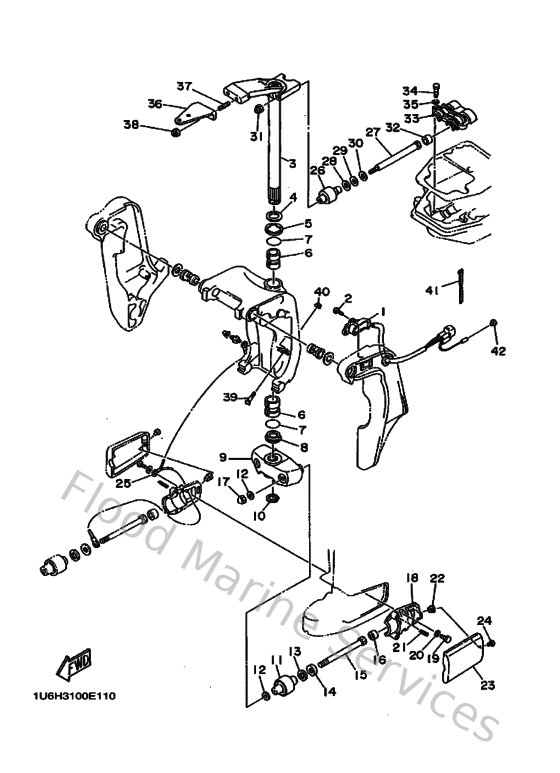 37
36
38
31
3
34
35
33
32
27
30
29
28
26
4
5
7
6
40
2
1
41
42
39
6
7
8
9
25
17
12
10
18
22
24
21
20
19
23
16
15
13
11
12
14
FWD
1U6H3100E110
Flood Marine Services