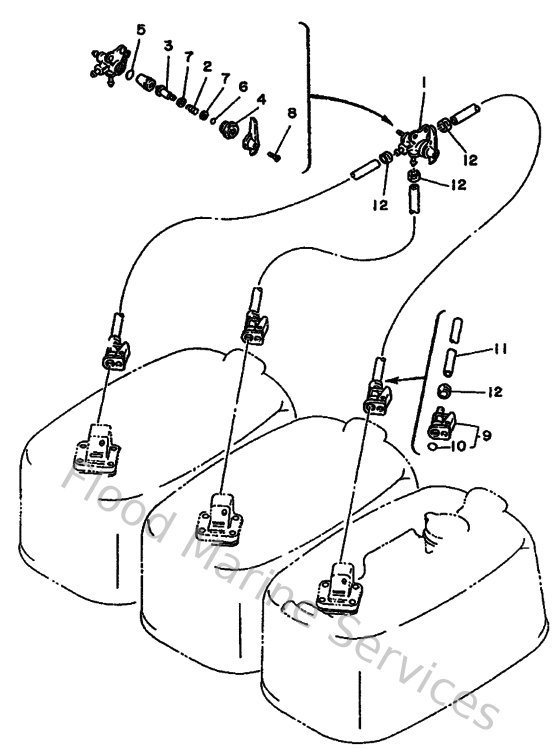 5
3
7
2
7
6
4
8
1
12
12
12
11
12
9
10
Flood Marine Services