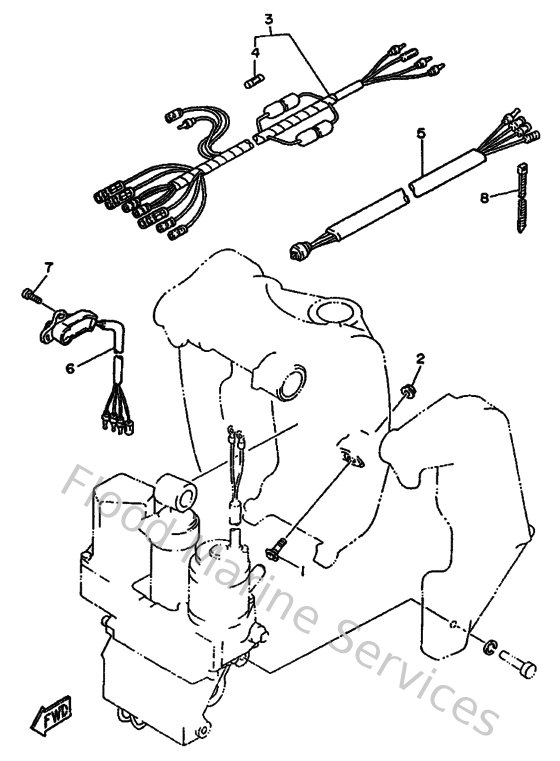 3
4
5
8
7
6
2
1
Flood Marine Services
FWD