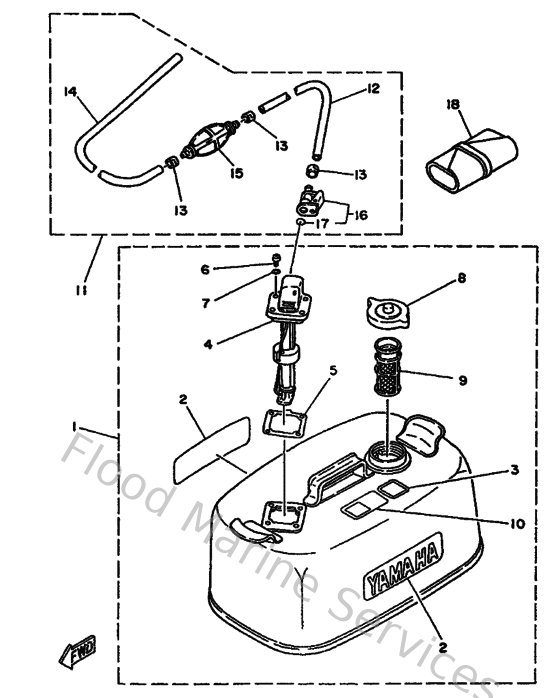 14
12
18
13
15
13
13
16
17
11
6
7
8
4
5
9
2
1
3
10
YAMAHA
2
FWD
Flood Marine Services