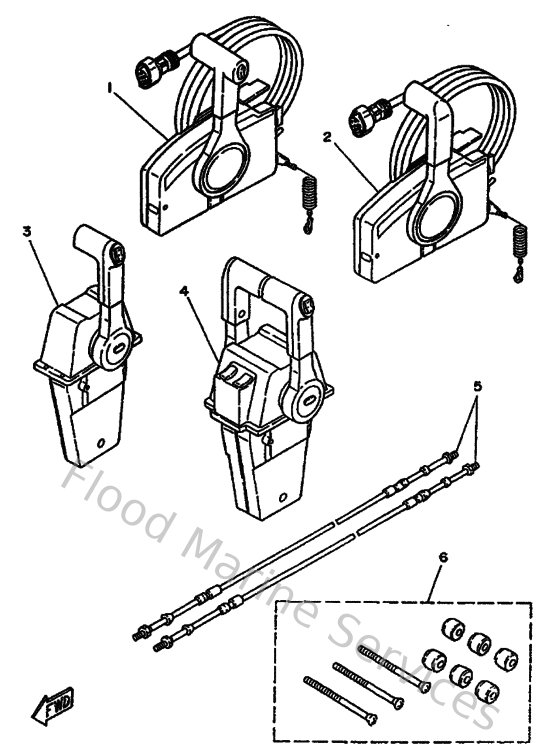 1
2
3
4
5
6
FWD
Flood Marine Services