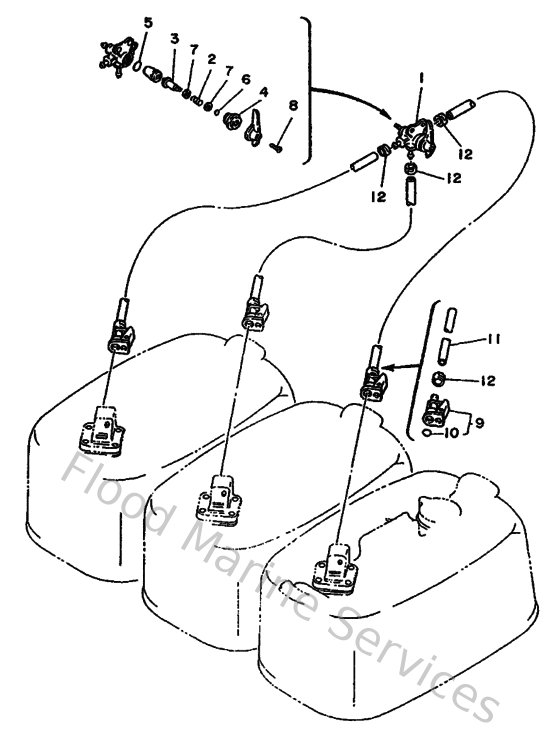 5
3
7
2
7
6
4
8
1
12
12
12
11
12
9
10
Flood Marine Services