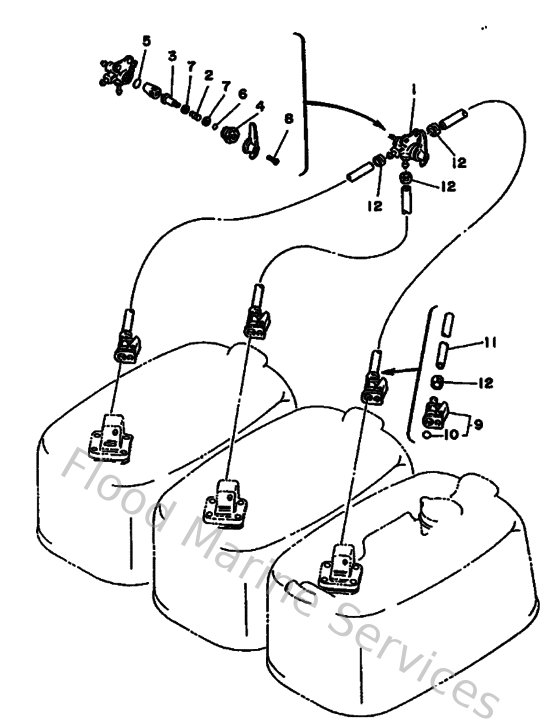 5
3
7
2
7
6
4
8
1
12
12
12
11
12
9
10
Flood Marine Services