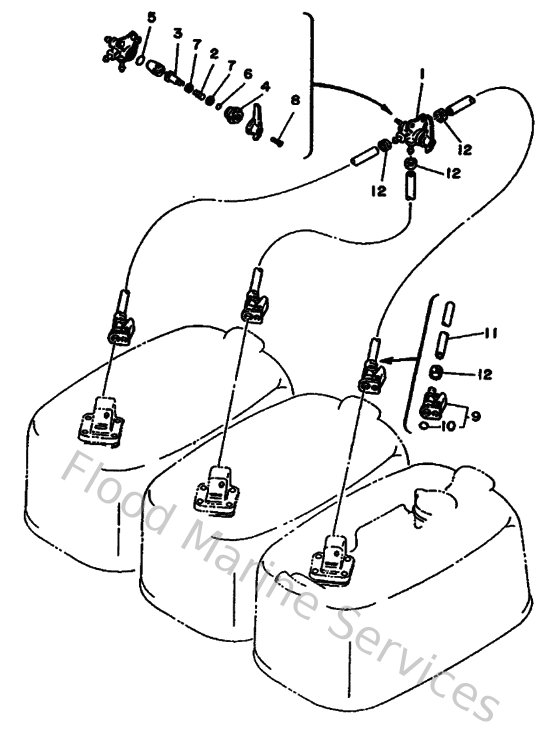 5
3
7
2
7
6
4
8
1
12
12
12
11
12
9
10
Flood Marine Services