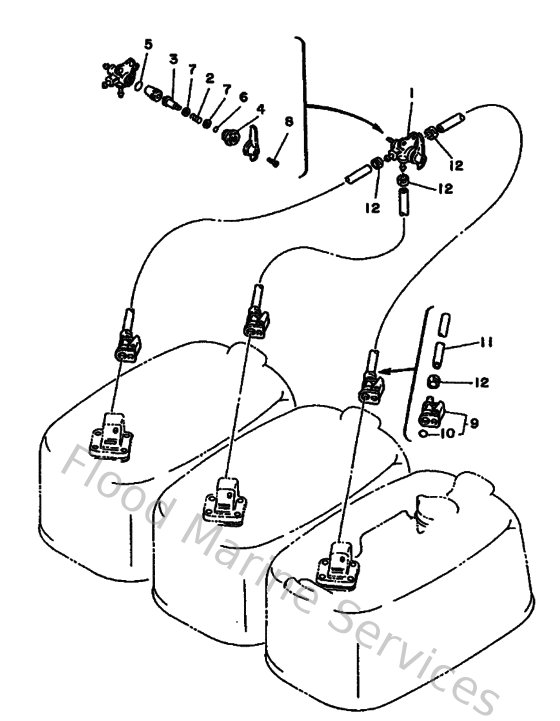 5
3
7
2
7
6
4
8
1
12
12
12
11
12
9
10
Flood Marine Services