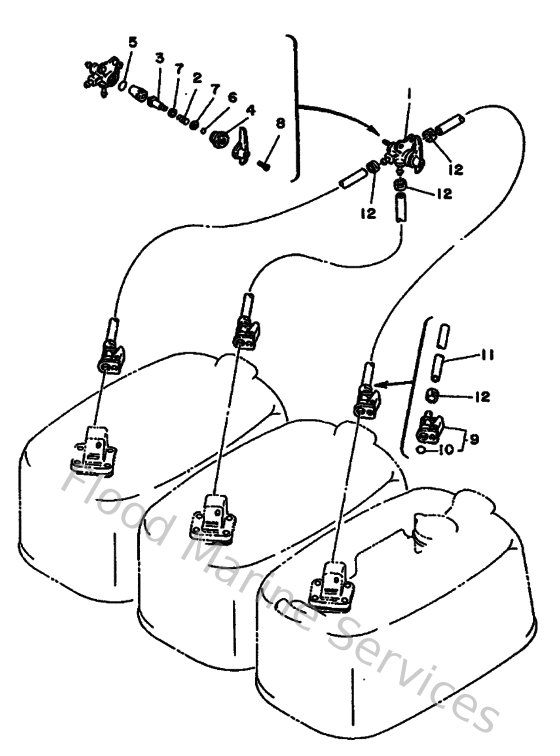 5
3
7
2
7
6
4
8
1
12
12
12
11
12
9
10
Flood Marine Services