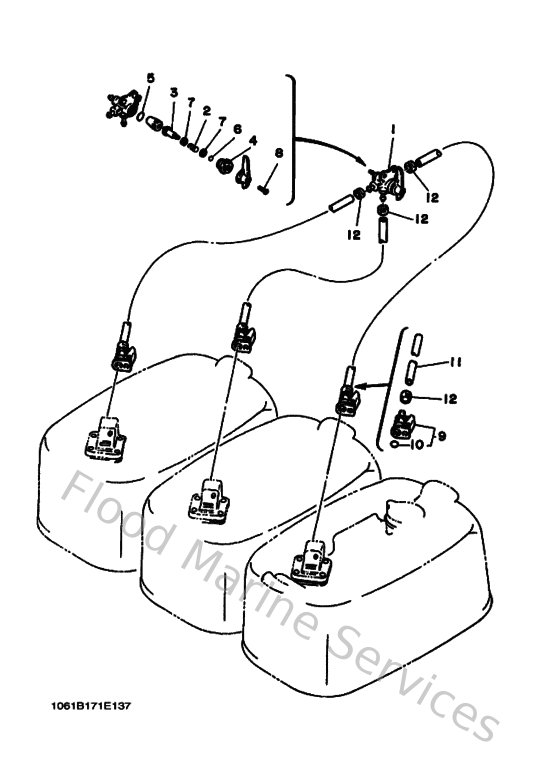 5
3
7
2
7
6
4
8
1
12
12
12
11
12
9
10
Flood Marine Services
1061B171E137