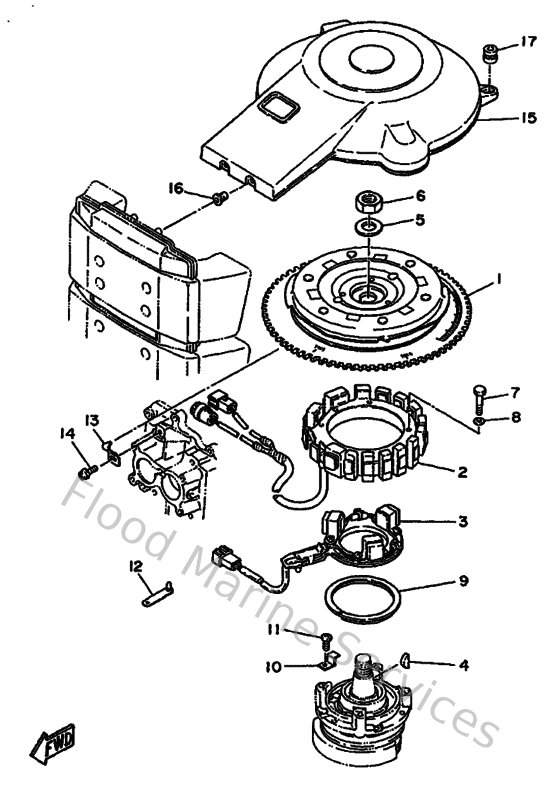 17
15
16
6
5
1
7
8
13
14
2
3
12
9
11
10
4
FWD
Flood Marine Services