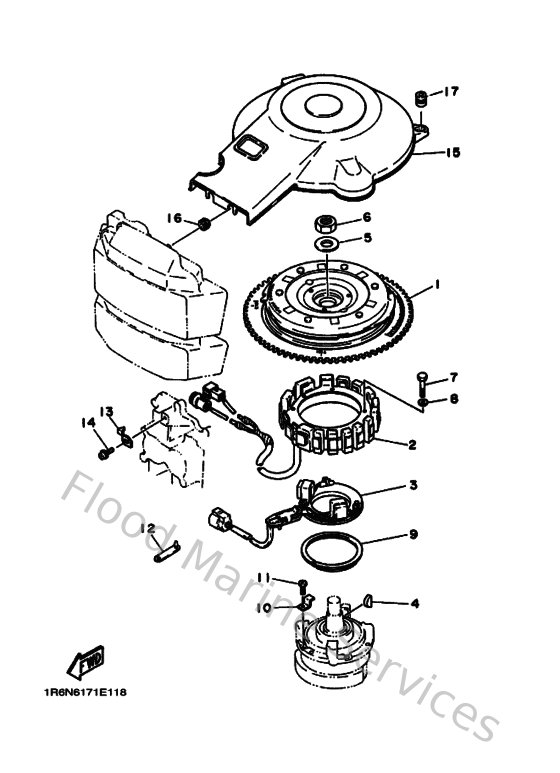 17
15
16
6
5
1
7
8
13
14
2
3
9
12
11
10
4
FWD
1R6N6171E118
Flood Marine Services