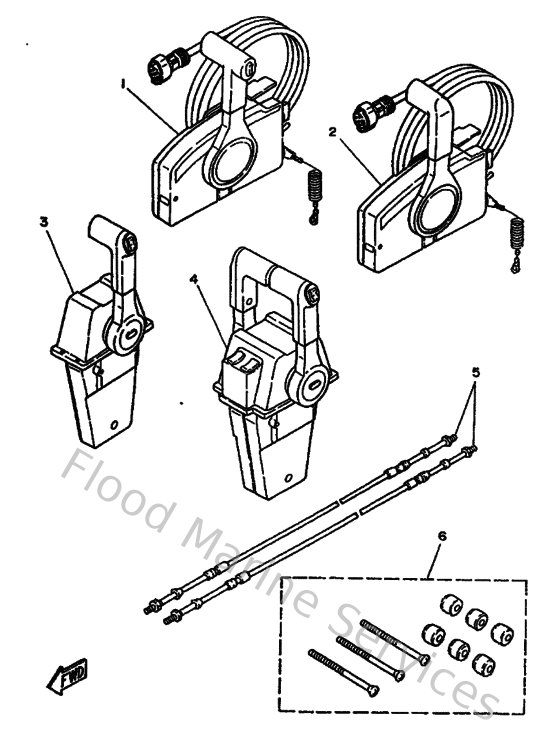 1
2
3
4
5
6
FWD
Flood Marine Services