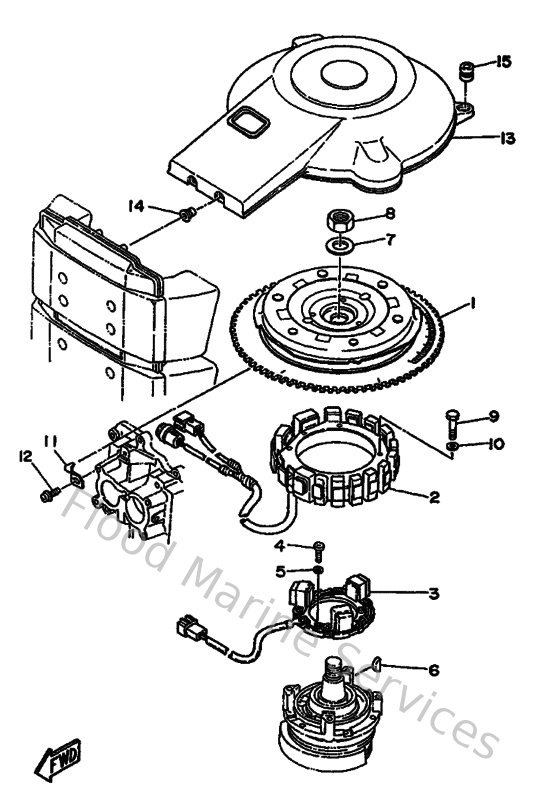 15
13
14
8
7
1
9
10
11
12
2
4
5
3
6
FWD
Flood Marine Services