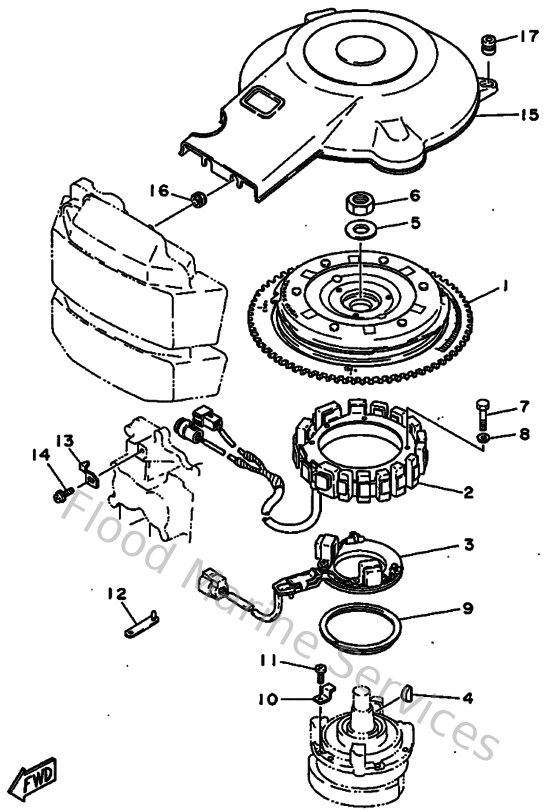 17
15
16
6
5
1
7
8
13
14
2
3
12
9
11
10
4
FWD
Flood Marine Services