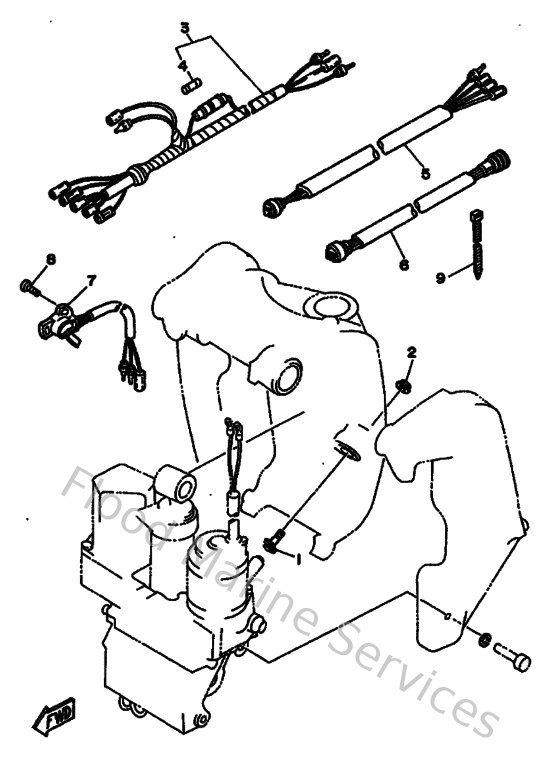 3
4
5
6
9
8
7
2
1
FWD
Flood Marine Services