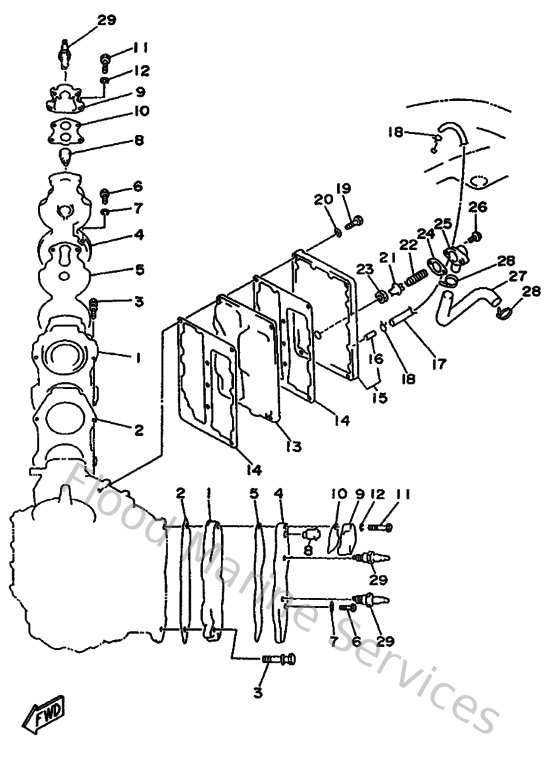 29
11
12
9
10
8
6
7
4
5
3
1
2
18
19
20
26
25
24
22
21
23
28
27
28
16
18
17
15
14
13
14
2
1
5
4
10
9
12
11
8
29
29
7
6
3
FWD
Flood Marine Services