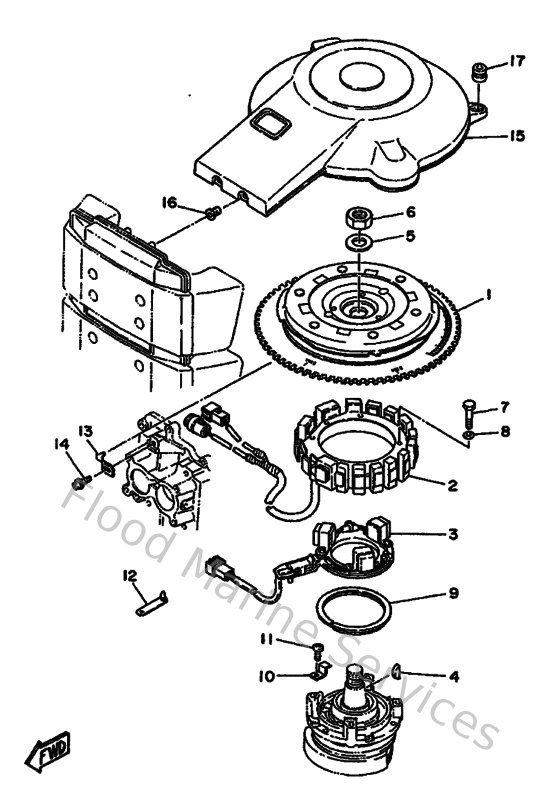 17
15
16
6
5
1
7
8
13
14
2
3
12
9
11
10
4
FWD
Flood Marine Services