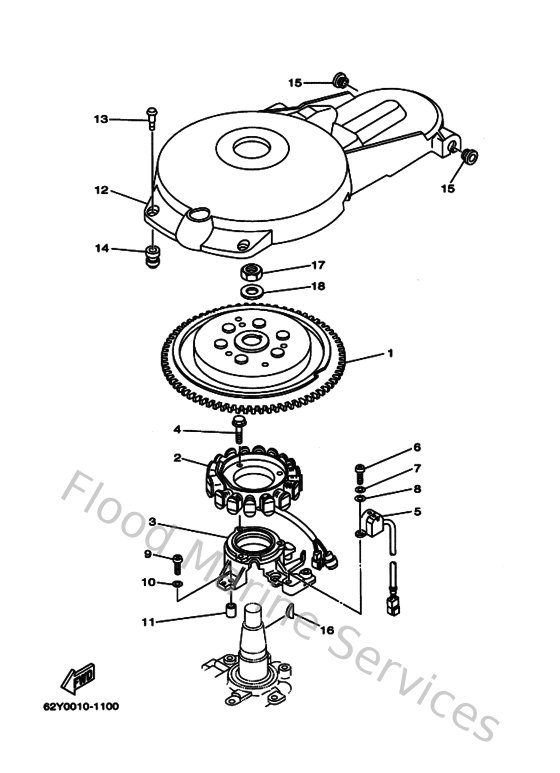 15
13
15
12
14
17
18
1
4
6
2
7
8
5
3
9
10
11
16
FWD
62Y0010-1100
Flood Marine Services