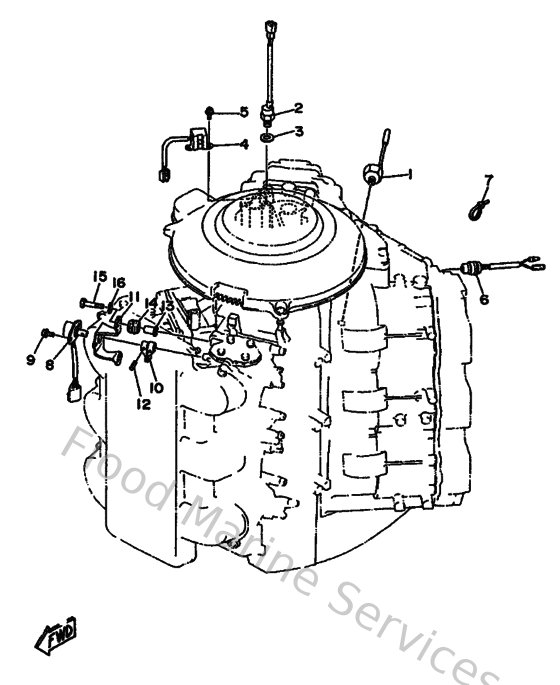 5
2
3
4
1
7
6
15
16
11
14
13
9
8
10
12
Flood Marine Services
FWD