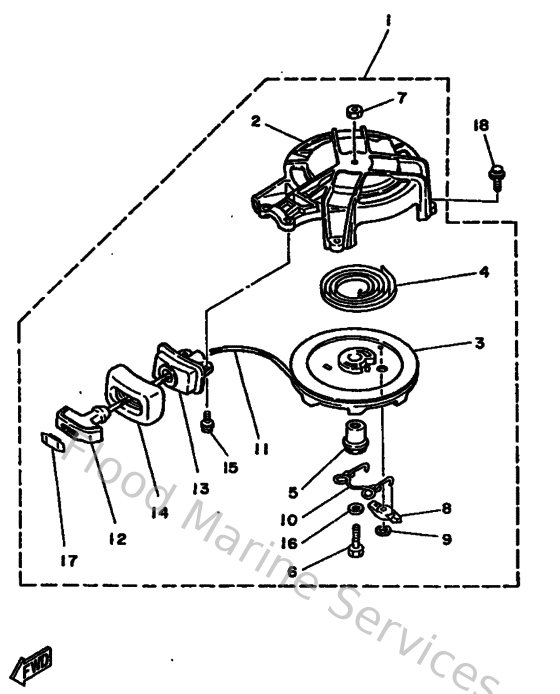 1
7
2
18
4
3
11
15
13
14
12
17
5
10
16
6
8
9
Flood Marine Services
FWD