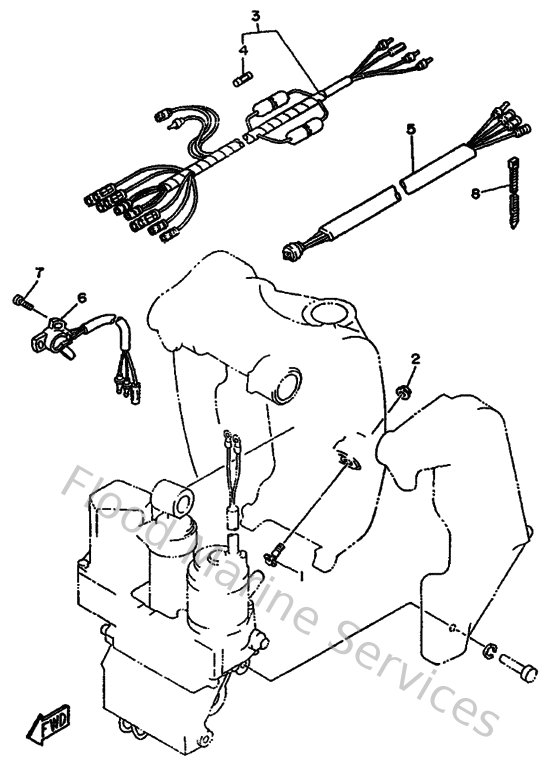 3
4
5
8
7
6
2
1
Flood Marine Services
FWD