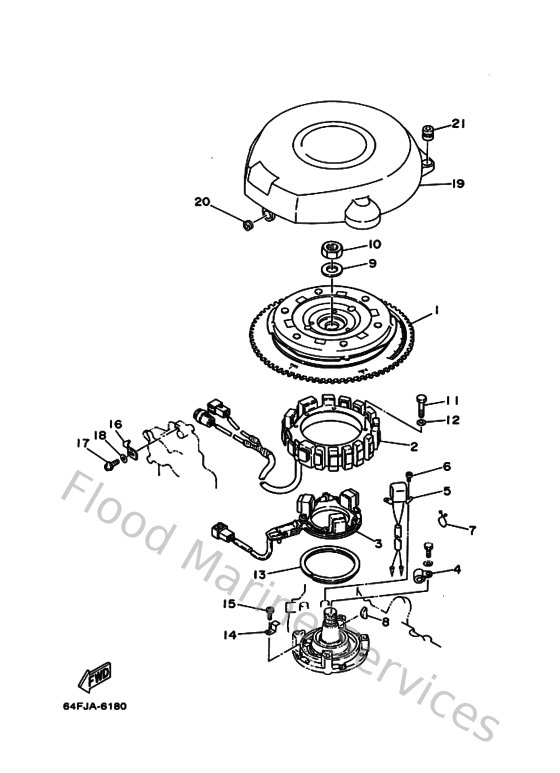 21
19
20
10
9
1
11
12
2
16
18
17
6
5
7
3
13
4
15
8
14
FWD
64FJA-6180
Flood Marine Services