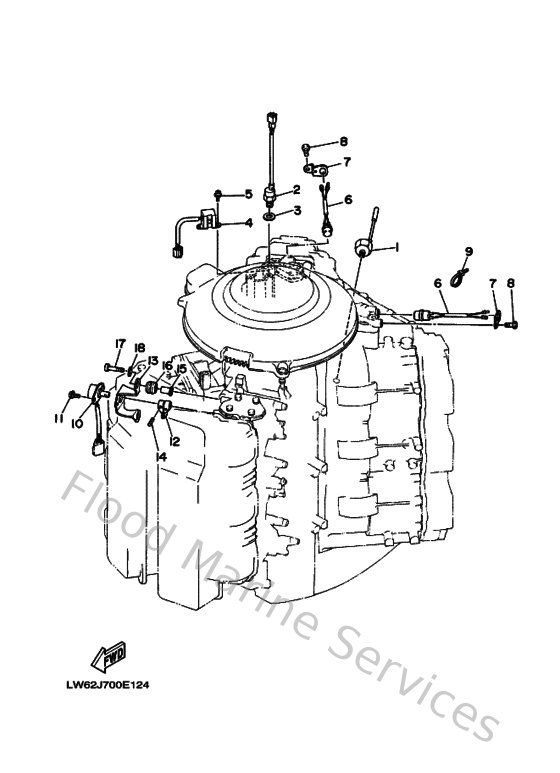 8
7
5
2
3
6
4
1
9
6
7
8
17
18
13
16
15
11
10
12
14
Flood Marine Services
FWD
LW62J700E124