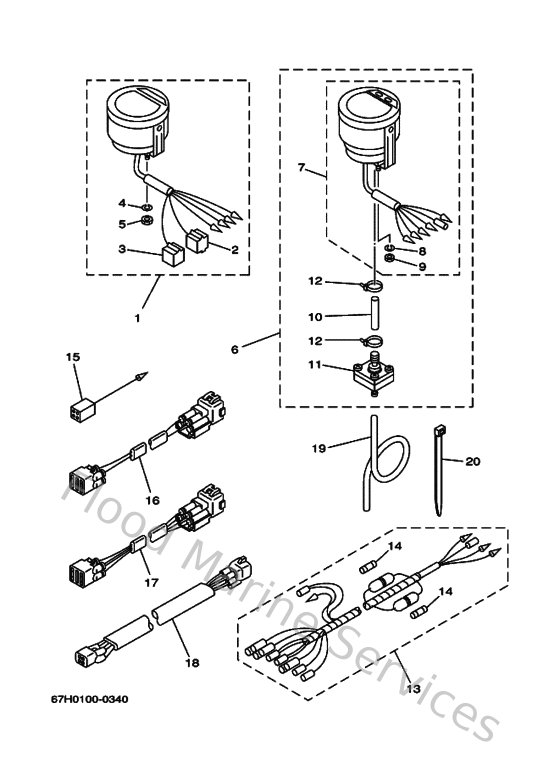 4
5
3
2
1
7
8
9
12
10
12
11
6
15
16
17
18
19
20
14
14
13
67H0100-0340
Flood Marine Services