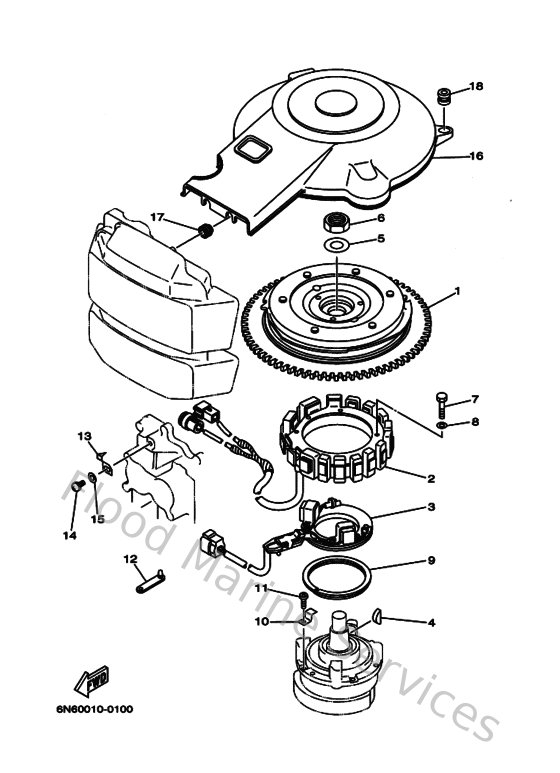 18
16
17
6
5
1
7
8
13
2
15
14
3
12
9
11
10
4
FWD
6N60010-0100
Flood Marine Services