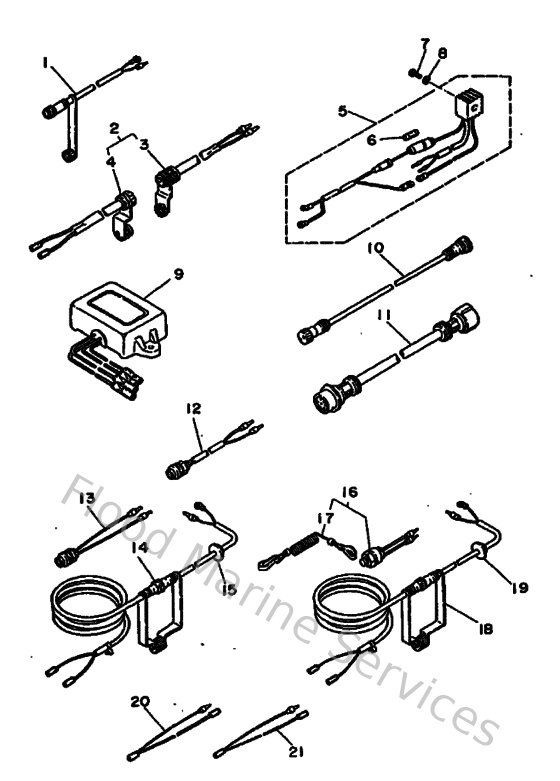 1
2
3
4
5
6
7
8
9
10
11
12
13
14
15
16
17
18
19
20
21
Flood Marine Services