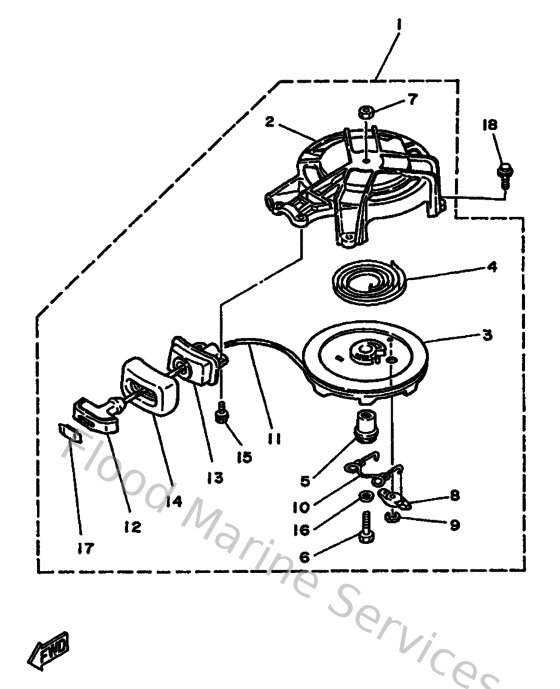 1
7
2
18
4
3
11
15
13
14
12
17
5
10
16
6
8
9
Flood Marine Services
FWD