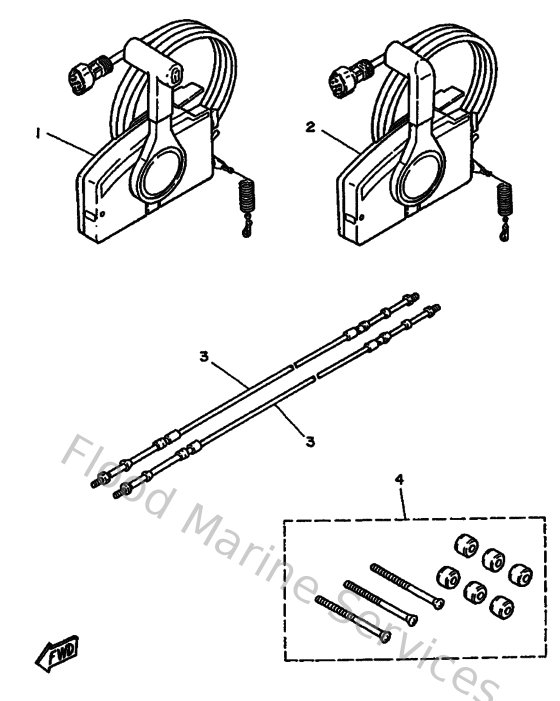 1
2
3
3
4
FWD
Flood Marine Services