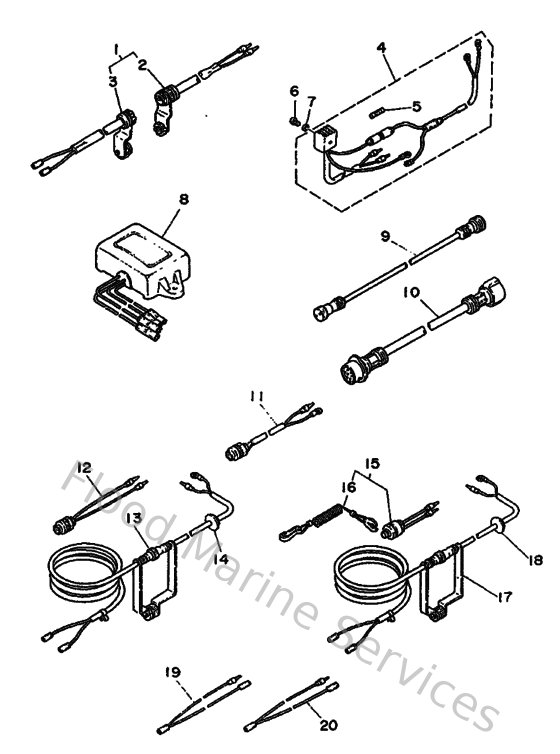 1
2
3
4
6
7
5
8
9
10
11
12
15
16
13
14
18
17
19
20

Flood Marine Services