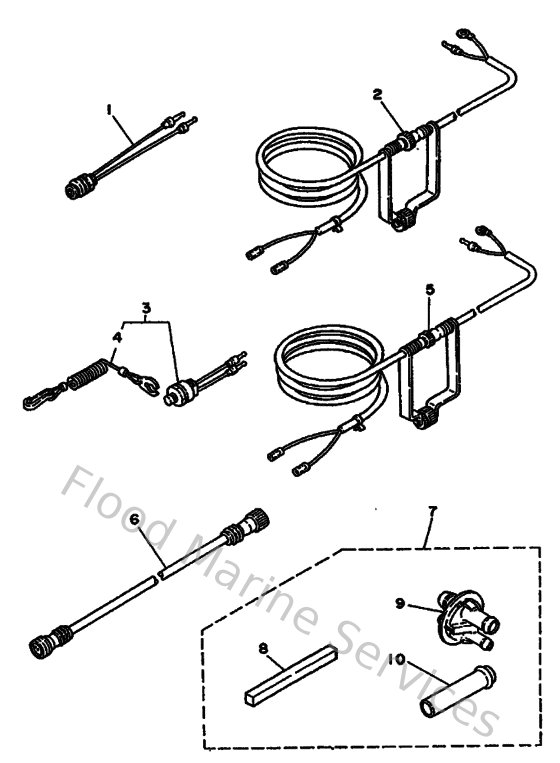 1
2
3
4
5
6
7
8
9
10
Flood Marine Services