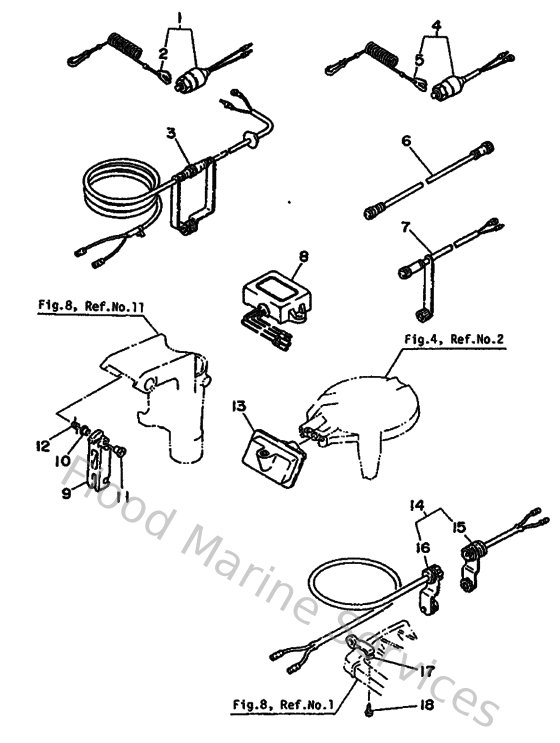 1
2
4
5
3
6
7
8
Fig.8, Ref.No.11
Fig.4, Ref.No.2
13
12
10
9
11
14
15
16
17
Fig.8, Ref.No.1
18
Flood Marine Services