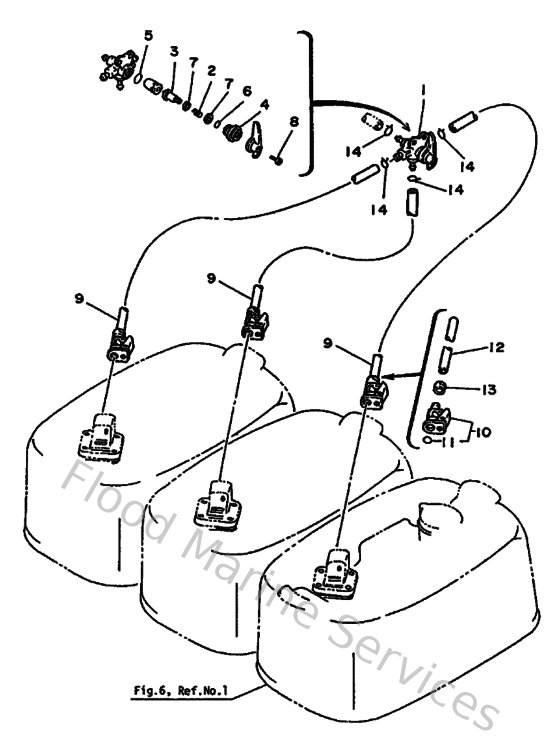 5
3
7
2
7
6
4
8
1
14
14
14
14
9
9
9
12
13
10
11
Flood Marine Services
Fig.6, Ref.No.1