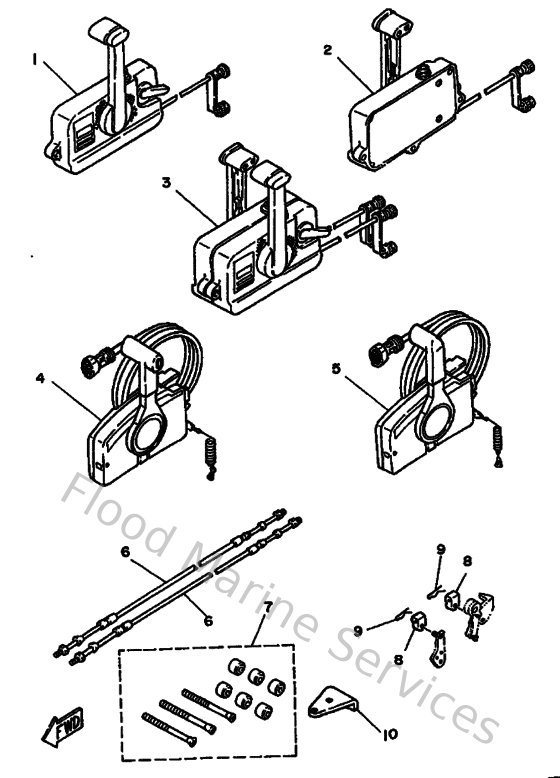 1
2
3
4
5
Flood Marine Services
6
6
7
9
8
9
8
FWD
10