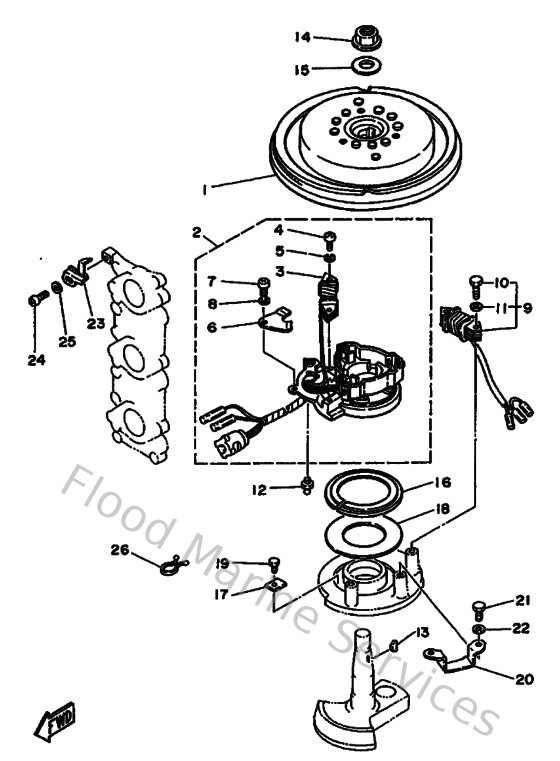 14
15
1
2
4
5
3
7
8
6
10
11
9
23
24
25
12
16
18
26
19
17
21
22
13
20
FWD
Flood Marine Services